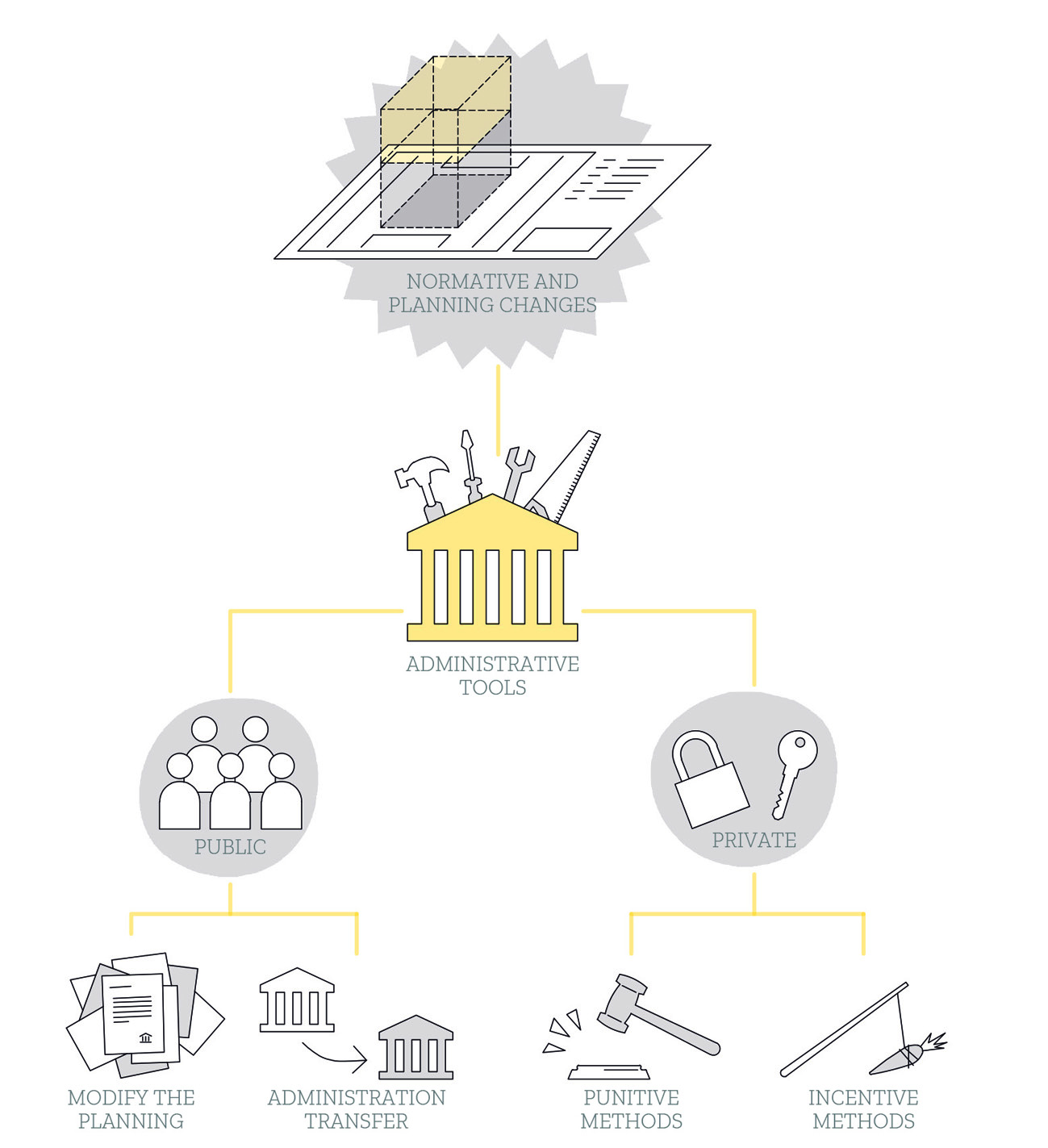 NORMATIVE AND PLANNING CHANGES

ADMINISTRATIVE TOOLS

PUBLIC

PRIVATE

MODIFY THE PLANNING

ADMINISTRATION TRANSFER

PUNITIVE METHODS

INCENTIVE METHODS