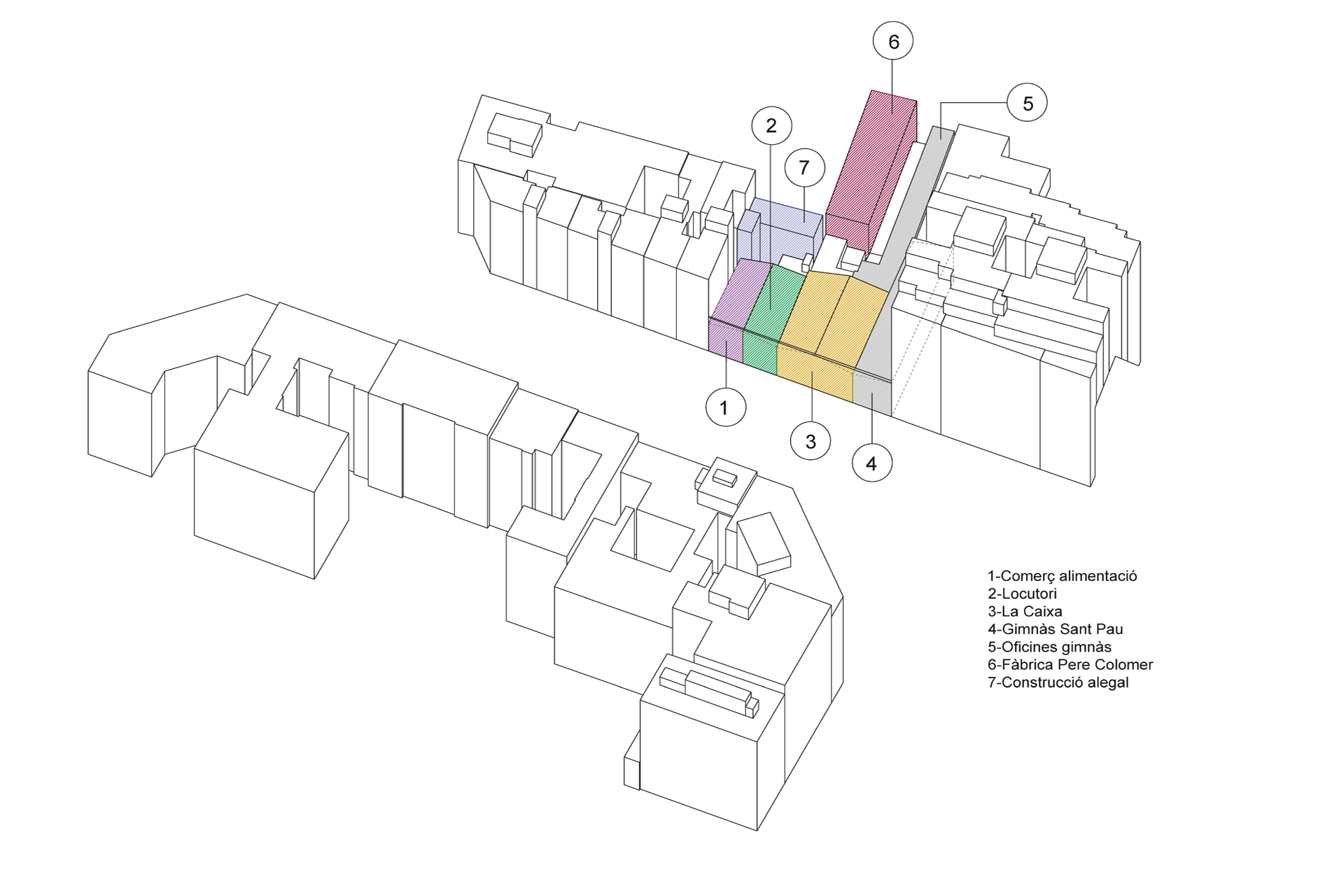 6

5

2

7

1

3

4

1-Comerç alimentació
2-Locutori
3-La Caixa
4-Gimnàs Sant Pau
5-Oficines gimnàs
6-Fàbrica Pere Colomer
7-Construcció alegal